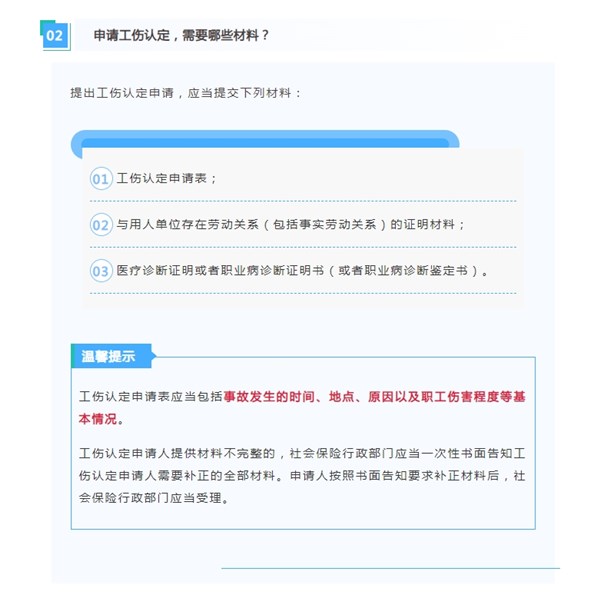 02 申请工伤认定，需要哪些材料？

提出工伤认定申请，应当提交下列材料：

01 工伤认定申请表；

02 与用人单位存在劳动关系（包括事实劳动关系）的证明材料；

03 医疗诊断证明或者职业病诊断证明书（或者职业病诊断鉴定书）。

温馨提示

工伤认定申请表应当包括事故发生的时间、地点、原因以及职工伤害程度等基本情况。

工伤认定申请人提供材料不完整的，社会保险行政部门应当一次性书面告知工伤认定申请人需要补正的全部材料。申请人按照书面告知要求补正材料后，社会保险行政部门应当受理。